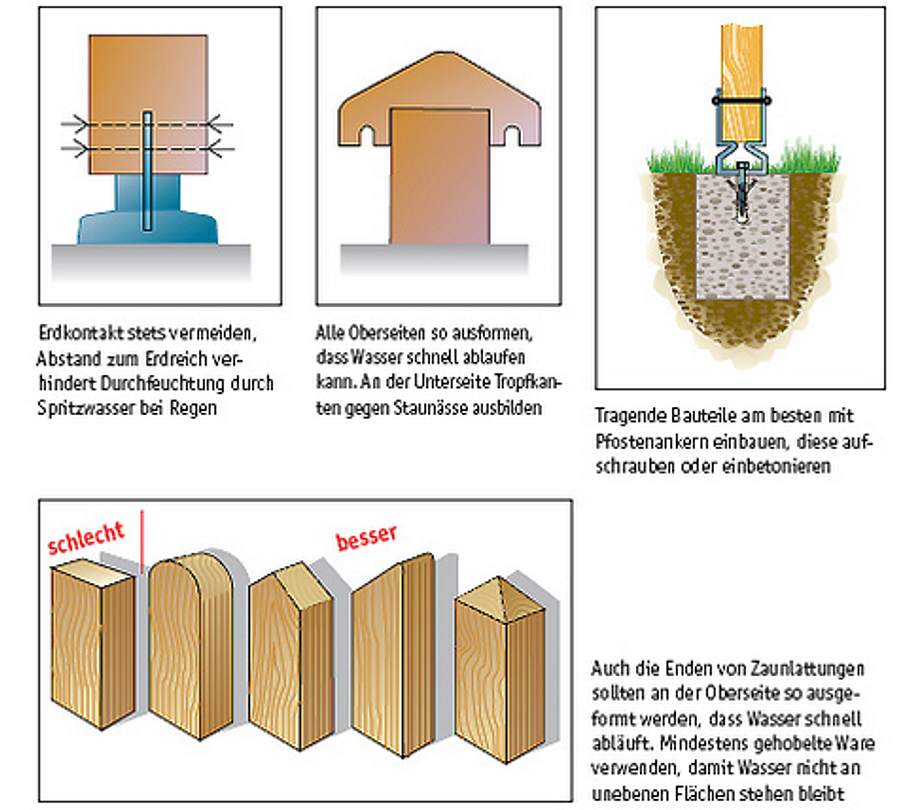 Erdkontakt stets vermeiden, Abstand zum Erdreich verhindert Durchfeuchtung durch Spritzwasser bei Regen

Alle Oberseiten so ausformen, dass Wasser schnell ablaufen kann. An der Unterseite Tropfkanten gegen Staunässe ausbilden

Tragende Bauteile am besten mit Pfostenankern einbauen, diese aufschrauben oder einbetonieren

schlecht

besser

Auch die Enden von Zaunlattungen sollten an der Oberseite so ausgeformt werden, dass Wasser schnell abläuft. Mindestens gehobelte Ware verwenden, damit Wasser nicht an unebenen Flächen stehen bleibt