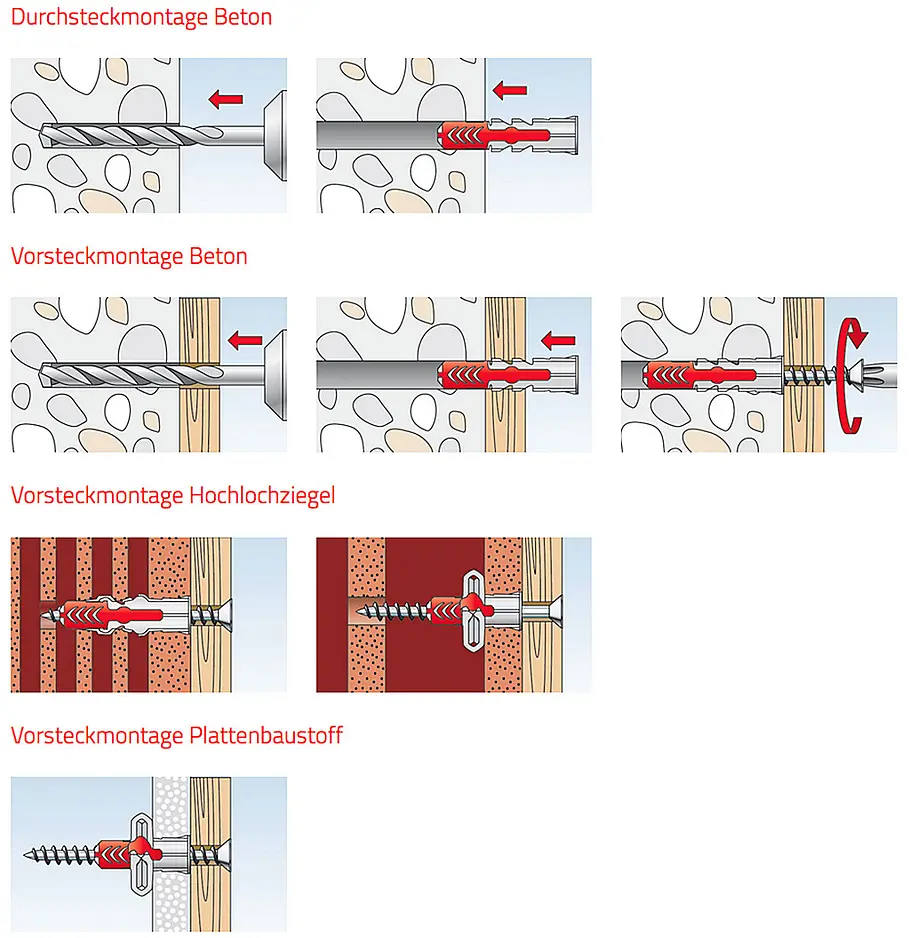 Durchsteckmontage Beton

Vorsteckmontage Beton

Vorsteckmontage Hochlochziegel

Vorsteckmontage Plattenbaustoff