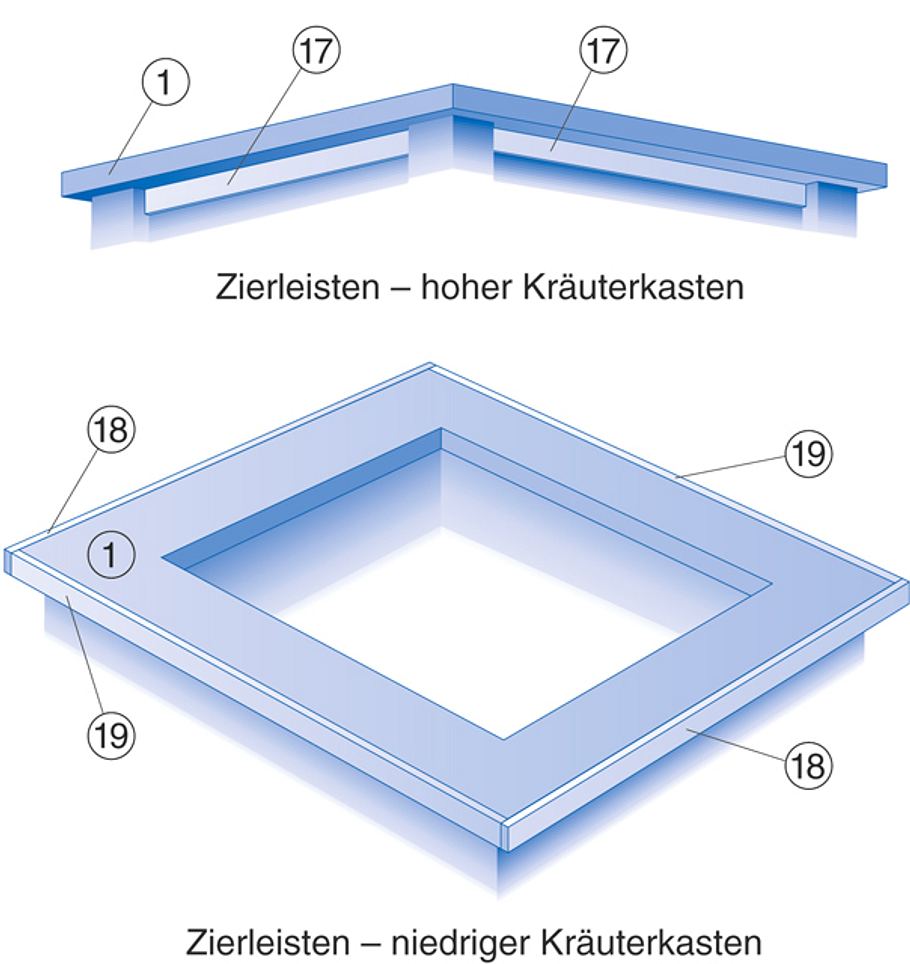 1
17
17

Zierleisten – hoher Kräuterkasten

18
19
1
19
18

Zierleisten – niedriger Kräuterkasten