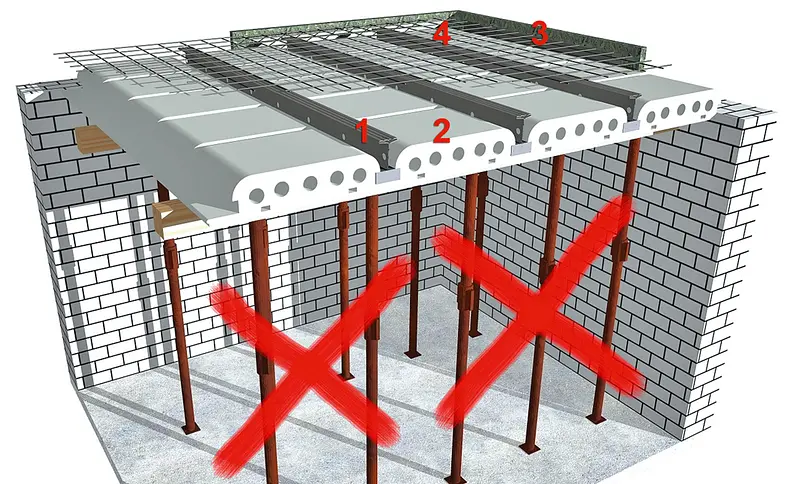 4
3
1
2