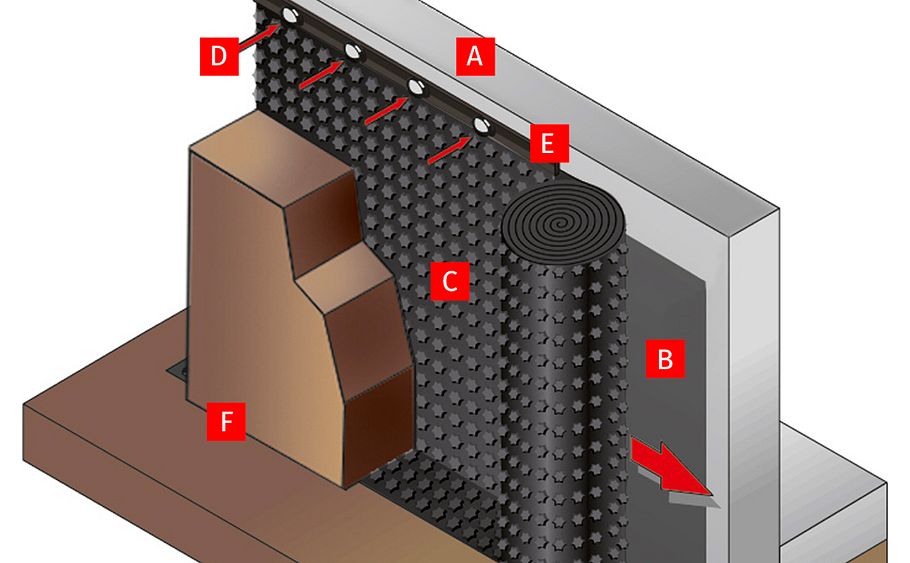 D
A
E
C
B
F