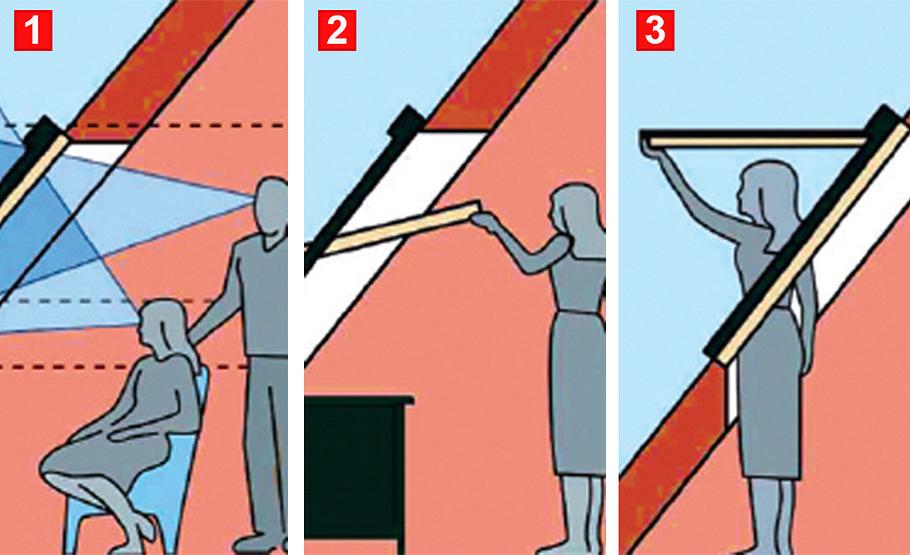 1

2

3