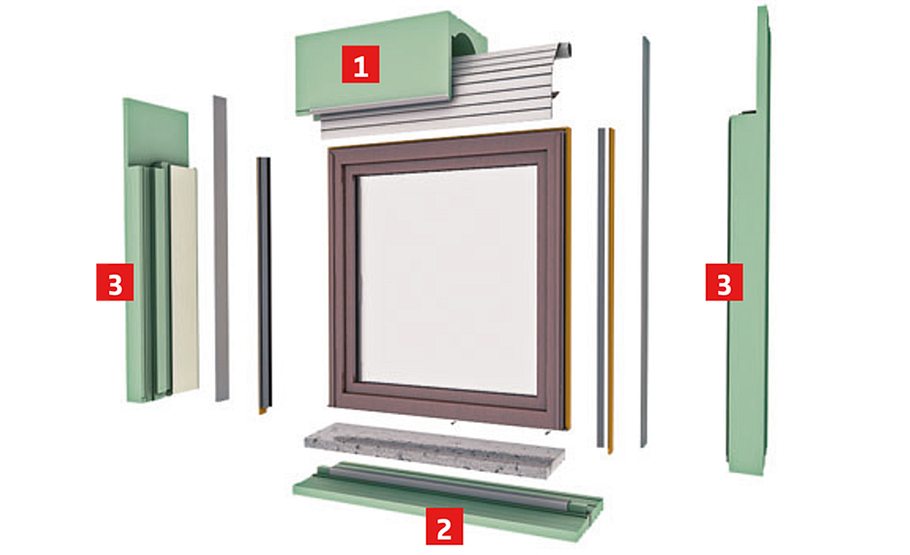 1

3

3

2