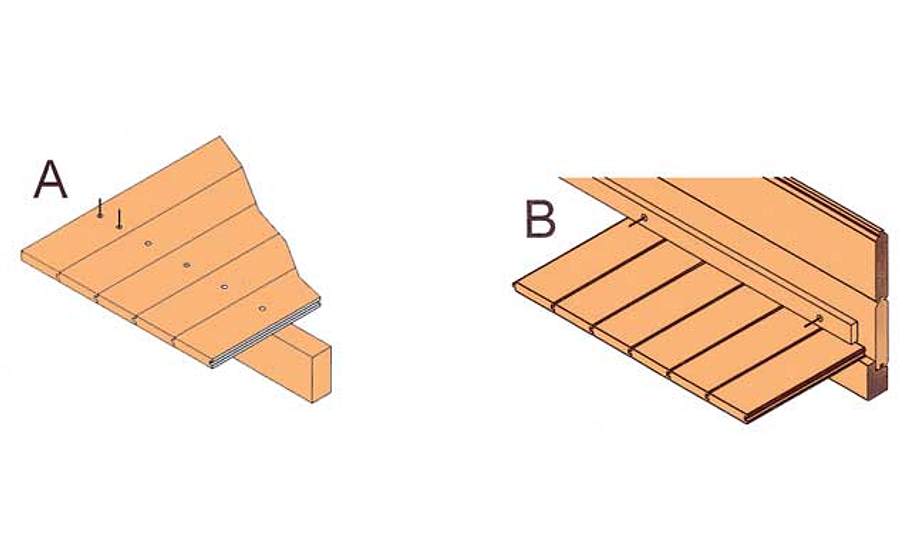 A

B