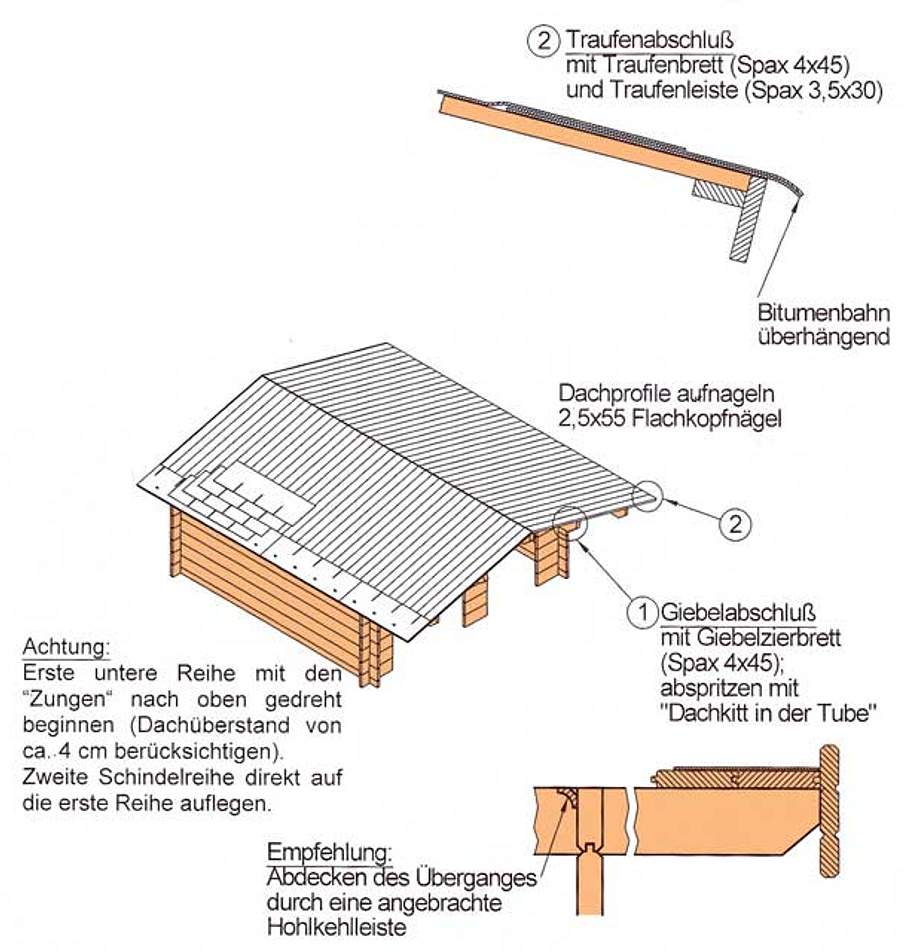 ② Traufenabschluß
mit Traufenbrett (Spax 4x45)
und Traufenleiste (Spax 3,5x30)

Bitumenbahn
überhängend

Dachprofile aufnageln
2,5x55 Flachkopfnägel

②

① Giebelabschluß
mit Giebelzierbrett
(Spax 4x45);
abspritzen mit
"Dachkitt in der Tube"

Achtung:
Erste untere Reihe mit den "Zungen" nach oben gedreht beginnen (Dachüberstand von ca. 4 cm berücksichtigen).
Zweite Schindelreihe direkt auf die erste Reihe auflegen.

Empfehlung:
Abdecken des Überganges
durch eine angebrachte
Hohlkehlleiste