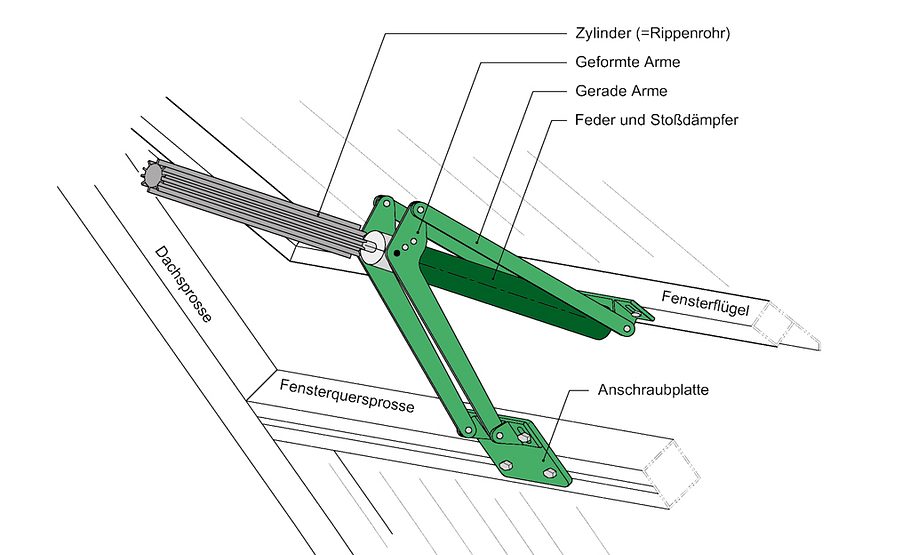 Zylinder (=Rippenrohr)
Geformte Arme
Gerade Arme
Feder und Stoßdämpfer
Dachsprosse
Fensterflügel
Fensterquersprosse
Anschraubplatte