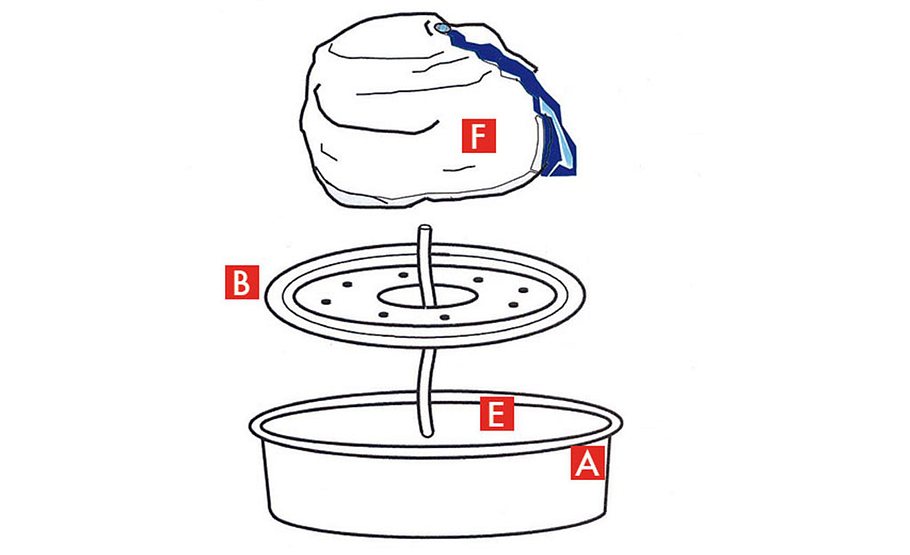 F

B

E

A