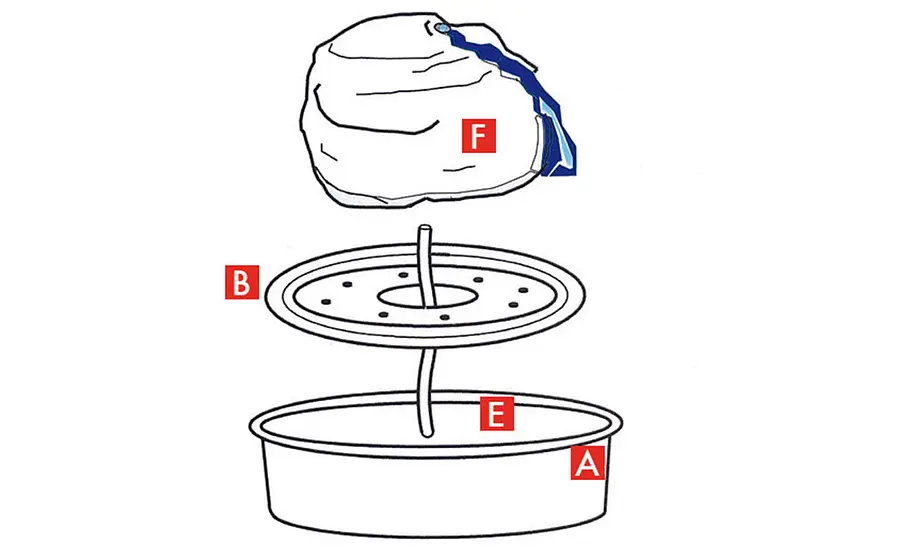 F

B

E

A