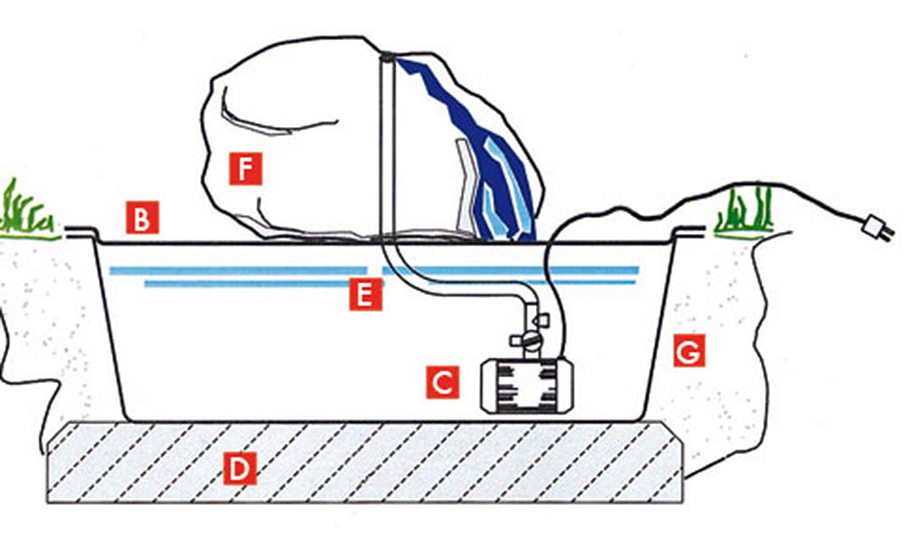 F
B
E
C
G
D