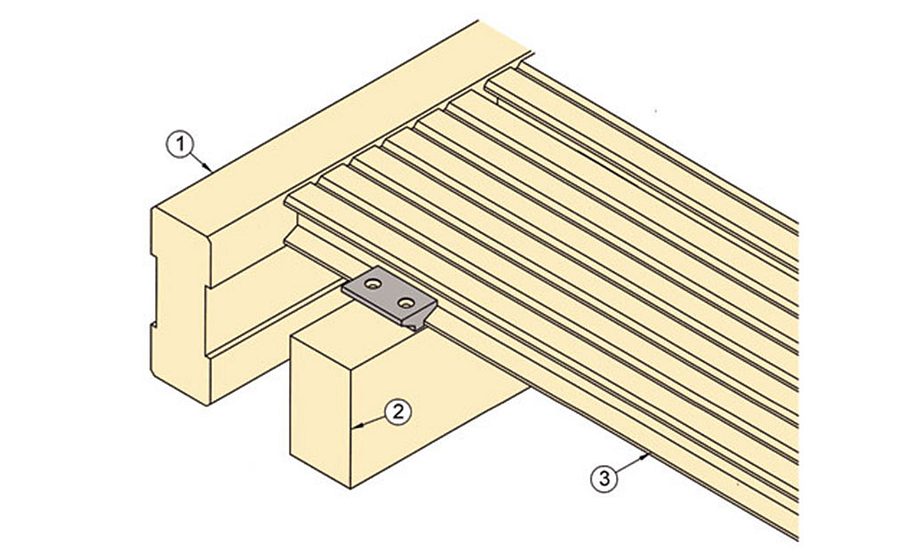 1
2
3