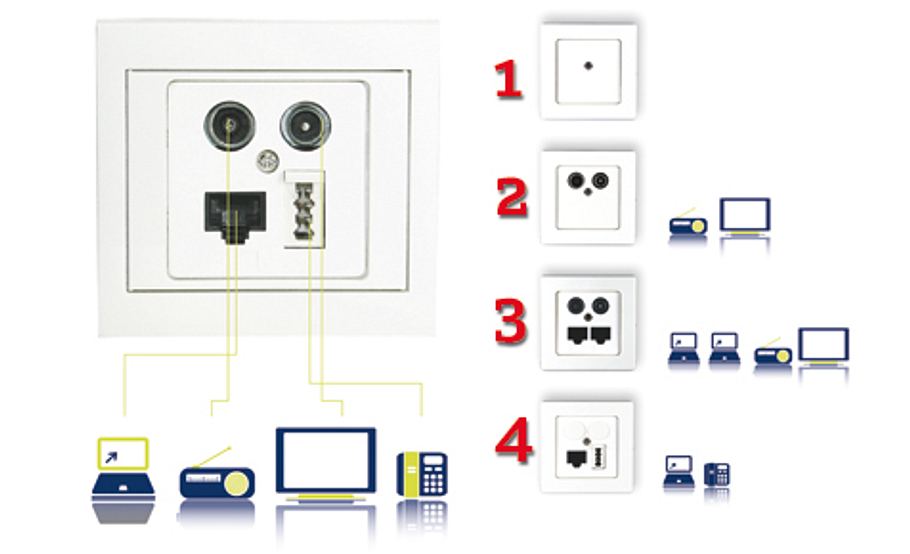 1

2

3

4