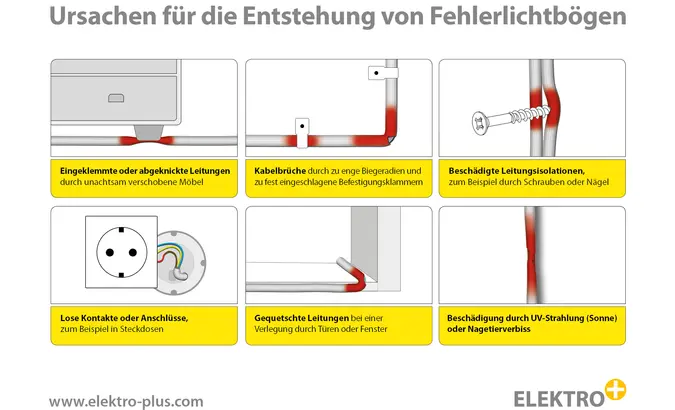 Ursachen für die Entstehung von Fehlerlichtbögen

Eingeklemmte oder abgeknickte Leitungen durch unachtsam verschobene Möbel

Kabelbrüche durch zu enge Biegeradien und zu fest eingeschlagene Befestigungsklammern

Beschädigte Leitungsisolationen, zum Beispiel durch Schrauben oder Nägel

Lose Kontakte oder Anschlüsse, zum Beispiel in Steckdosen

Gequetschte Leitungen bei einer Verlegung durch Türen oder Fenster

Beschädigung durch UV-Strahlung (Sonne) oder Nagetierverbiss

www.elektro-plus.com

ELEKTRO+