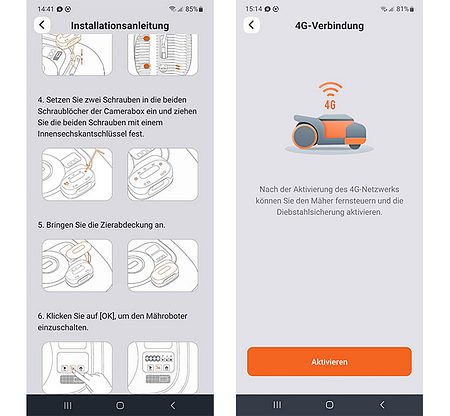 14:41 85%

Installationsanleitung

4. Setzen Sie zwei Schrauben in die beiden Schraublöcher der Camerabox ein und ziehen Sie die beiden Schrauben mit einem Innensechskantschlüssel fest.

5. Bringen Sie die Zierabdeckung an.

6. Klicken Sie auf [OK], um den Mähroboter einzuschalten.

15:14 81%

4G-Verbindung

4G

Nach der Aktivierung des 4G-Netzwerks können Sie den Mäher fernsteuern und die Diebstahlsicherung aktivieren.

Aktivieren