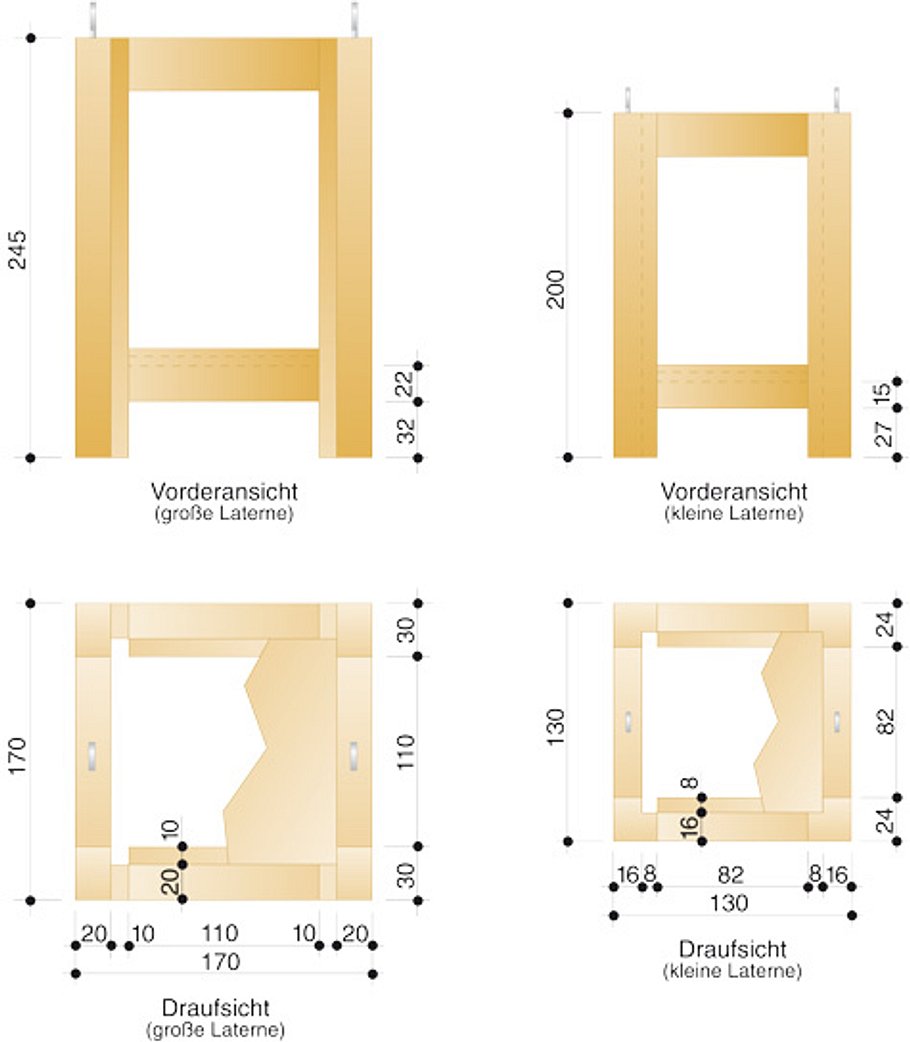 245

22
32

Vorderansicht
(große Laterne)

200

15
27

Vorderansicht
(kleine Laterne)

170

30
110
30

10
20

20 10 110 10 20
170

Draufsicht
(große Laterne)

130

24
82
24

8
16

16 8 82 8 16
130

Draufsicht
(kleine Laterne)