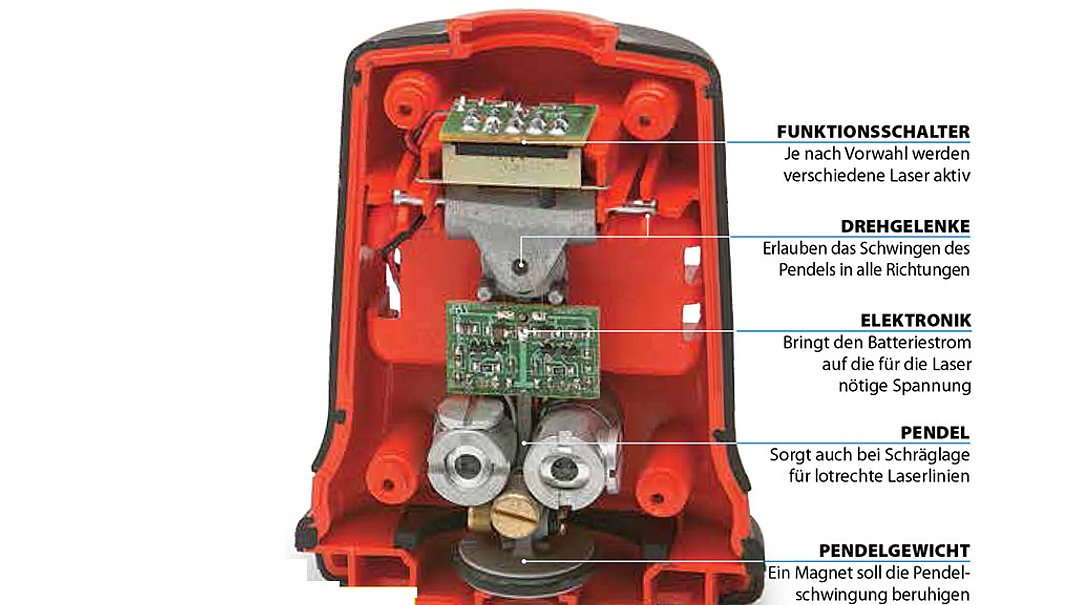 FUNKTIONSSCHALTER
Je nach Vorwahl werden verschiedene Laser aktiv

DREHGELENKE
Erlauben das Schwingen des Pendels in alle Richtungen

ELEKTRONIK
Bringt den Batteriestrom auf die für die Laser nötige Spannung

PENDEL
Sorgt auch bei Schräglage für lotrechte Laserlinien

PENDELGEWICHT
Ein Magnet soll die Pendelschwingung beruhigen