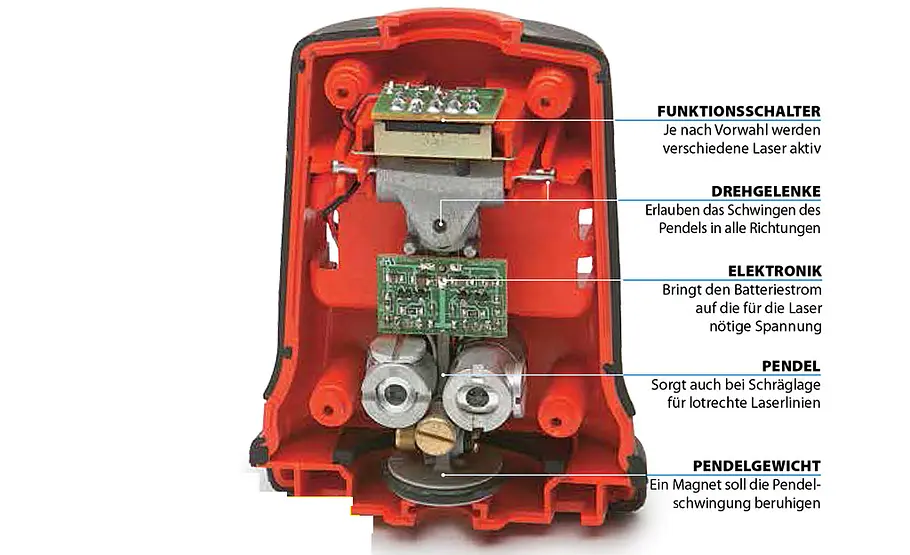 FUNKTIONSSCHALTER
Je nach Vorwahl werden verschiedene Laser aktiv

DREHGELENKE
Erlauben das Schwingen des Pendels in alle Richtungen

ELEKTRONIK
Bringt den Batteriestrom auf die für die Laser nötige Spannung

PENDEL
Sorgt auch bei Schräglage für lotrechte Laserlinien

PENDELGEWICHT
Ein Magnet soll die Pendelschwingung beruhigen