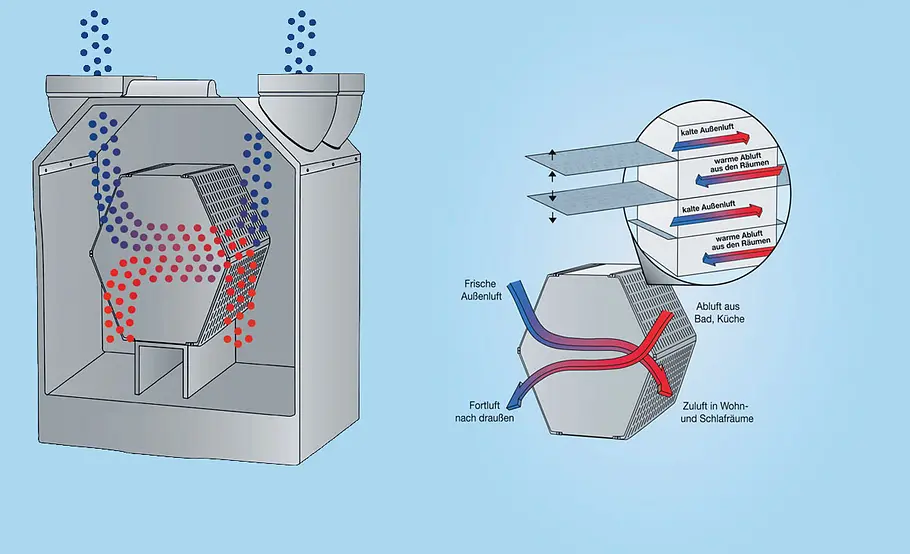 kalte Außenluft

warme Abluft aus den Räumen

kalte Außenluft

warme Abluft aus den Räumen

Frische Außenluft

Abluft aus Bad, Küche

Fortluft nach draußen

Zuluft in Wohn- und Schlafräume