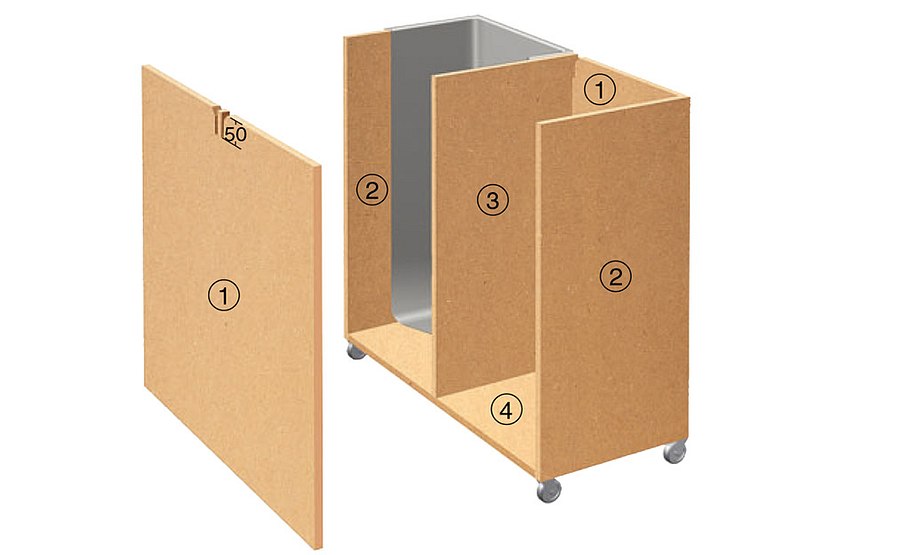 50
1
2
3
1
2
4