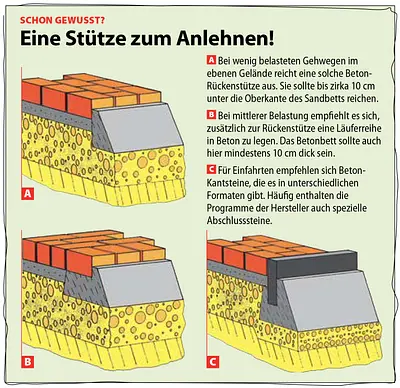 SCHON GEWUSST?

Eine Stütze zum Anlehnen!

A Bei wenig belasteten Gehwegen im ebenen Gelände reicht eine solche Beton-Rückenstütze aus. Sie sollte bis zirka 10 cm unter die Oberkante des Sandbetts reichen.

B Bei mittlerer Belastung empfiehlt es sich, zusätzlich zur Rückenstütze eine Läuferreihe in Beton zu legen. Das Betonbett sollte auch hier mindestens 10 cm dick sein.

C Für Einfahrten empfehlen sich Beton-Kantsteine, die es in unterschiedlichen Formaten gibt. Häufig enthalten die Programme der Hersteller auch spezielle Abschlusssteine.

A

B

C