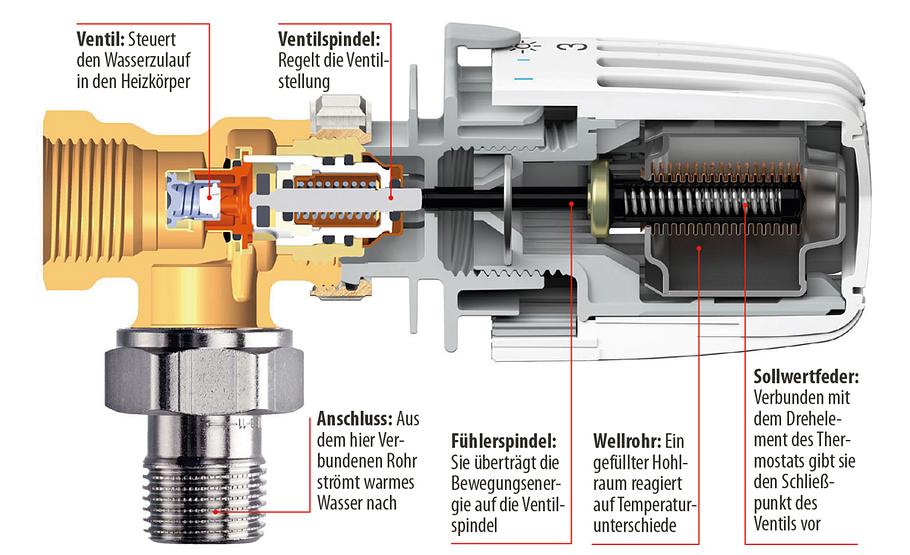 **Ventil:** Steuert den Wasserzulauf in den Heizkörper

**Ventilspindel:** Regelt die Ventilstellung

3

**Anschluss:** Aus dem hier Verbundenen Rohr strömt warmes Wasser nach

**Fühlerspindel:** Sie überträgt die Bewegungsenergie auf die Ventilspindel

**Wellrohr:** Ein gefüllter Hohlraum reagiert auf Temperaturunterschiede

**Sollwertfeder:** Verbunden mit dem Drehelement des Thermostats gibt sie den Schließpunkt des Ventils vor