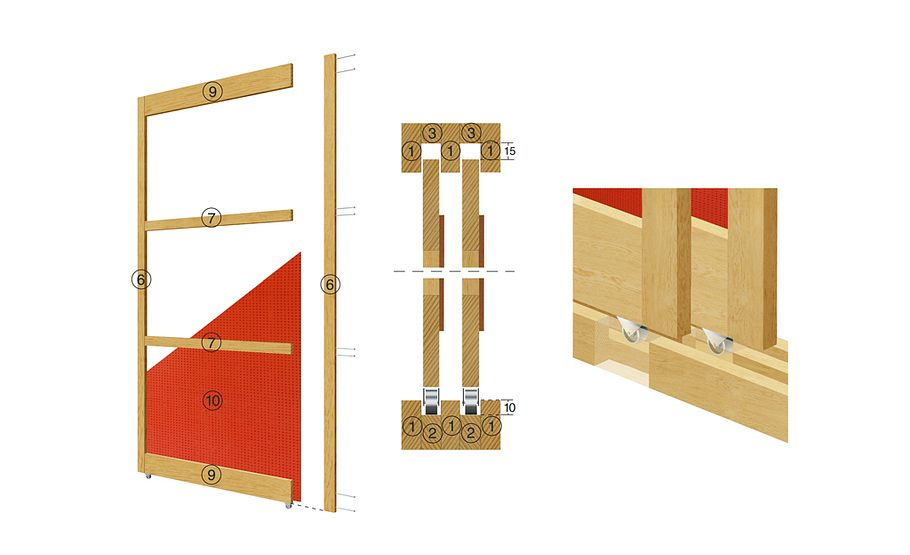 9
7
6
6
7
10
9
3
3
1
1
1
15
10
1
2
1
2
1