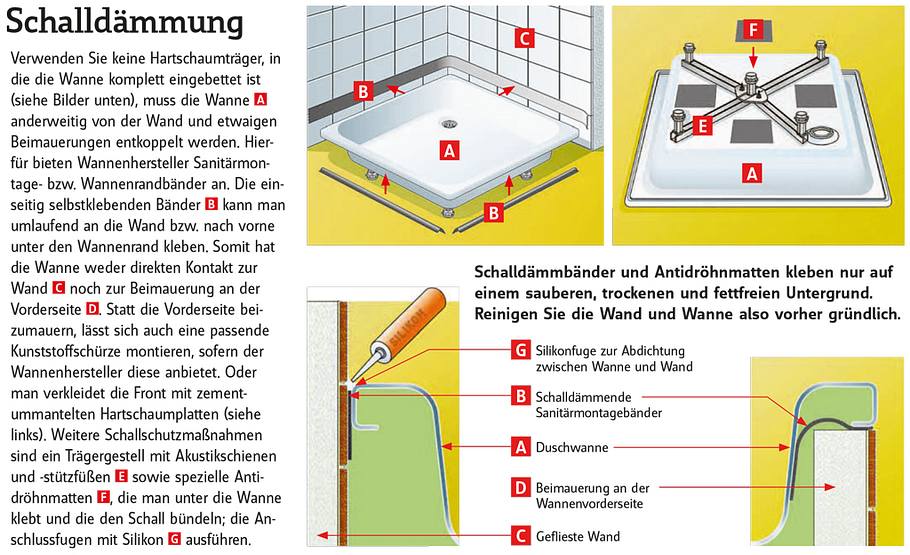 Schalldämmung

Verwenden Sie keine Hartschaumträger, in die die Wanne komplett eingebettet ist (siehe Bilder unten), muss die Wanne A anderweitig von der Wand und etwaigen Beimauerungen entkoppelt werden. Hierfür bieten Wannenhersteller Sanitärmontage- bzw. Wannenrandbänder an. Die einseitig selbstklebenden Bänder B kann man umlaufend an die Wand bzw. nach vorne unter den Wannenrand kleben. Somit hat die Wanne weder direkten Kontakt zur Wand C noch zur Beimauerung an der Vorderseite D. Statt die Vorderseite beizumauern, lässt sich auch eine passende Kunststoffschürze montieren, sofern der Wannenhersteller diese anbietet. Oder man verkleidet die Front mit zementummantelten Hartschaumplatten (siehe links). Weitere Schallschutzmaßnahmen sind ein Trägergestell mit Akustikschienen und -stützfüßen E sowie spezielle Antidröhnmatten F, die man unter die Wanne klebt und die den Schall bündeln; die Anschlussfugen mit Silikon G ausführen.

C
B
A
B

F
E
A

Schalldämmbänder und Antidröhnmatten kleben nur auf einem sauberen, trockenen und fettfreien Untergrund. Reinigen Sie die Wand und Wanne also vorher gründlich.

SILIKON

G Silikonfuge zur Abdichtung zwischen Wanne und Wand
B Schalldämmende Sanitärmontagebänder
A Duschwanne
D Beimauerung an der Wannenvorderseite
C Geflieste Wand