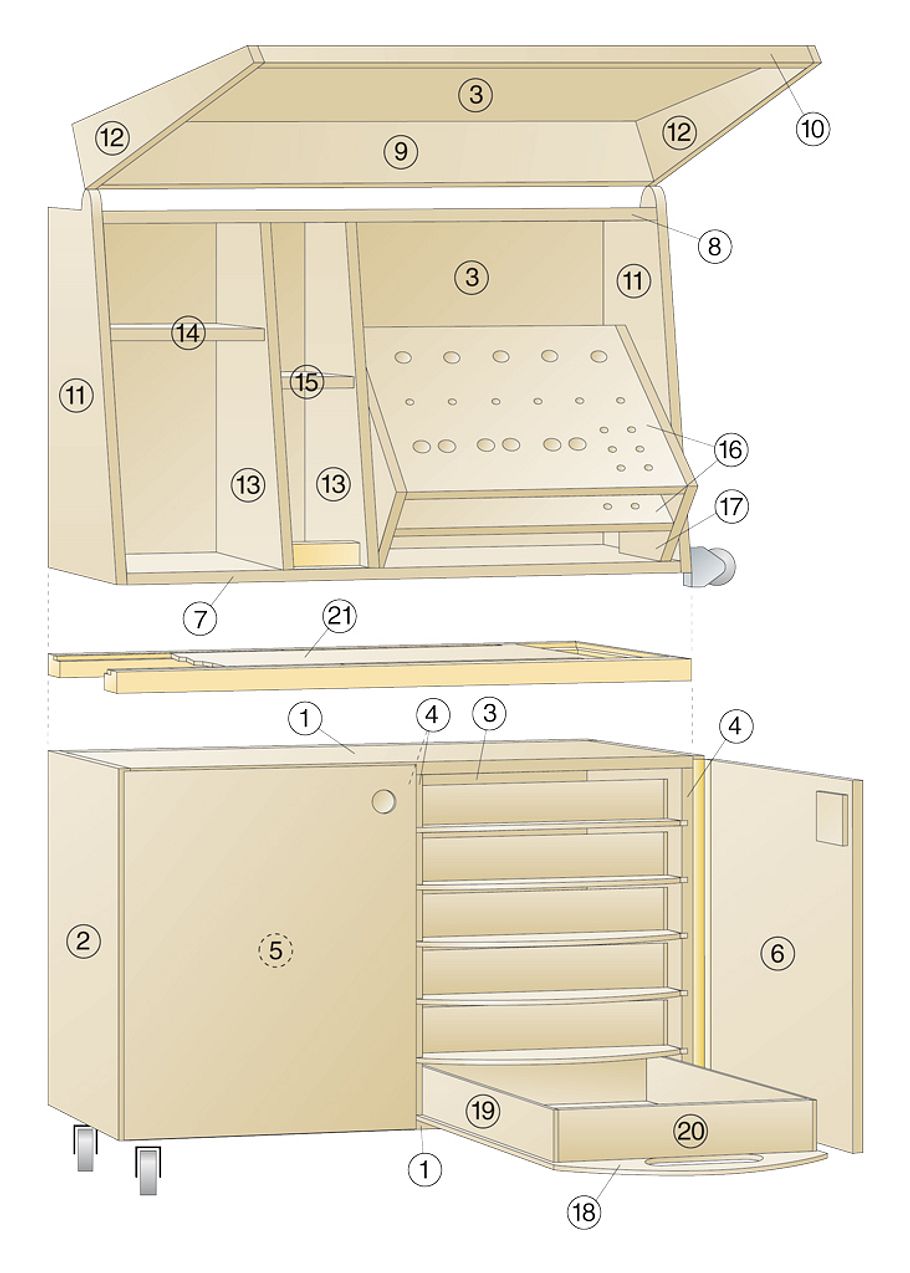 3
12
9
12
10
8
3
11
14
15
11
16
13
13
17
7
21
1
4
3
4
2
5
6
19
20
1
18